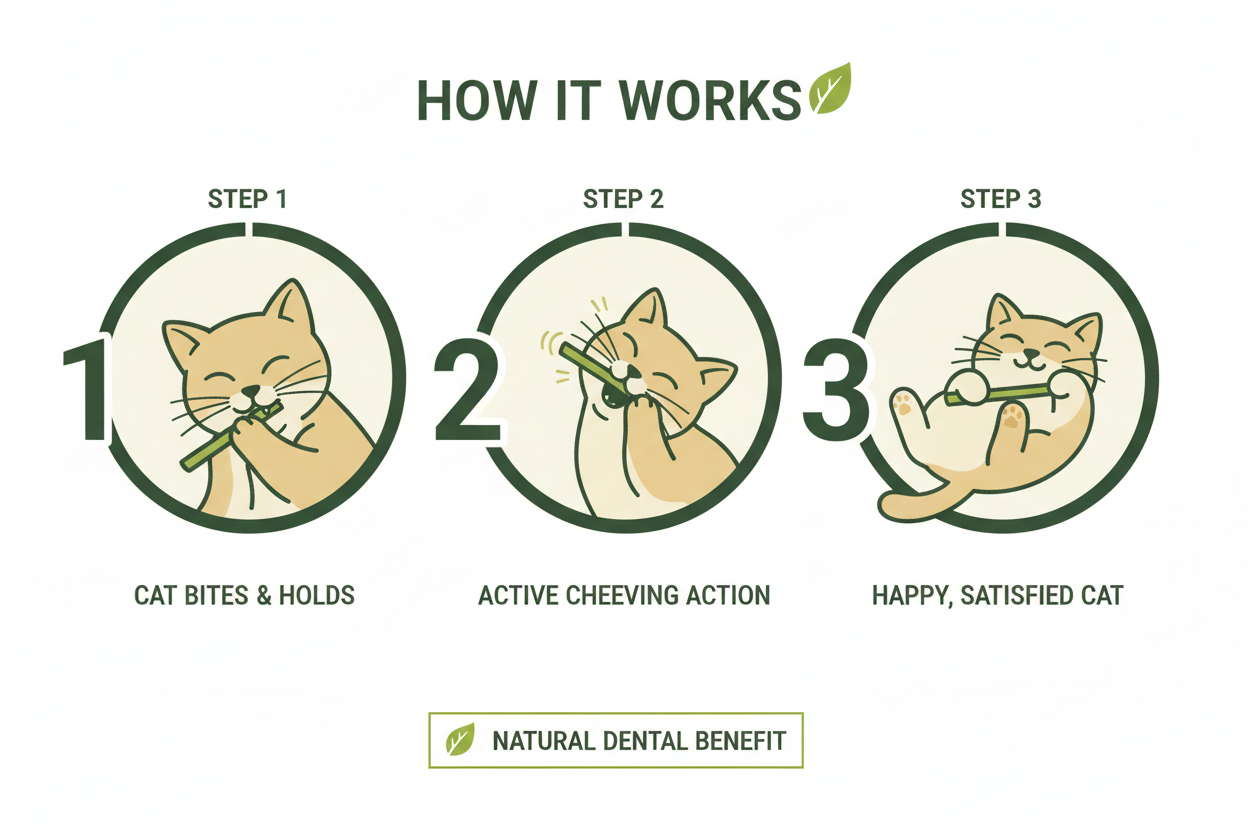 HOW IT WORKS

STEP 1

1

CAT BITES & HOLDS

STEP 2

2

ACTIVE CHEEVING ACTION

STEP 3

3

HAPPY, SATISFIED CAT

NATURAL DENTAL BENEFIT